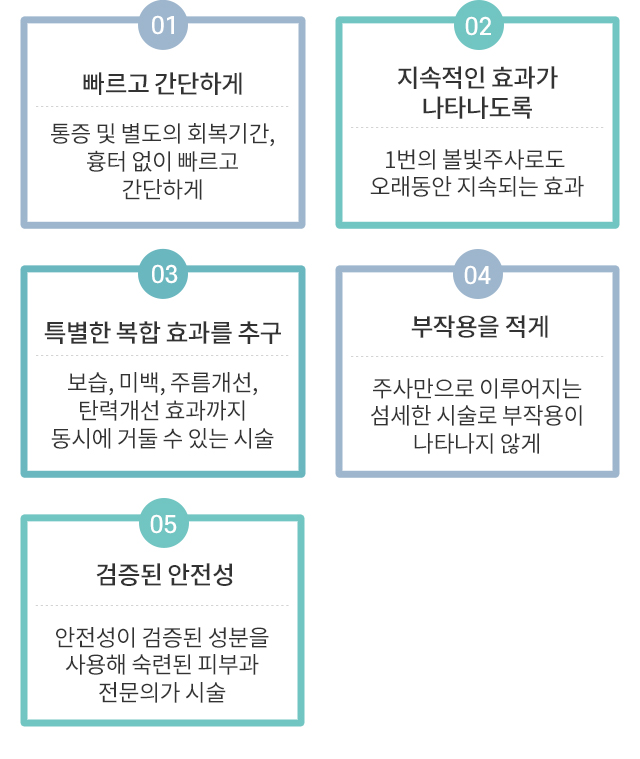 01

빠르고 간단하게

통증 및 별도의 회복기간, 흉터 없이 빠르고 간단하게

02

지속적인 효과가 나타나도록

1번의 볼빛주사로도 오래동안 지속되는 효과

03

특별한 복합 효과를 추구

보습, 미백, 주름개선, 탄력개선 효과까지 동시에 거둘 수 있는 시술

04

부작용을 적게

주사만으로 이루어지는 섬세한 시술로 부작용이 나타나지 않게

05

검증된 안전성

안전성이 검증된 성분을 사용해 숙련된 피부과 전문의가 시술