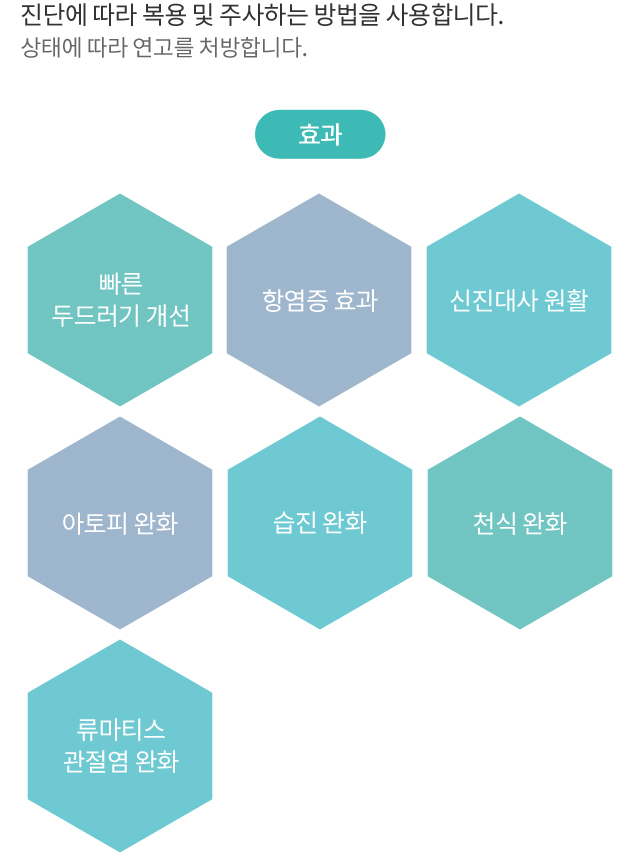 진단에 따라 복용 및 주사하는 방법을 사용합니다.
상태에 따라 연고를 처방합니다.

효과

빠른
두드러기 개선

항염증 효과

신진대사 원활

아토피 완화

습진 완화

천식 완화

류마티스
관절염 완화