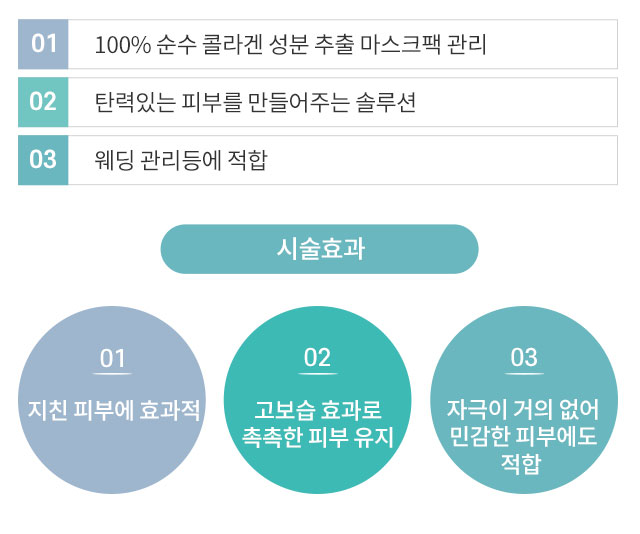 01 100% 순수 콜라겐 성분 추출 마스크팩 관리

02 탄력있는 피부를 만들어주는 솔루션

03 웨딩 관리등에 적합

시술효과

01
지친 피부에 효과적

02
고보습 효과로
촉촉한 피부 유지

03
자극이 거의 없어
민감한 피부에도
적합