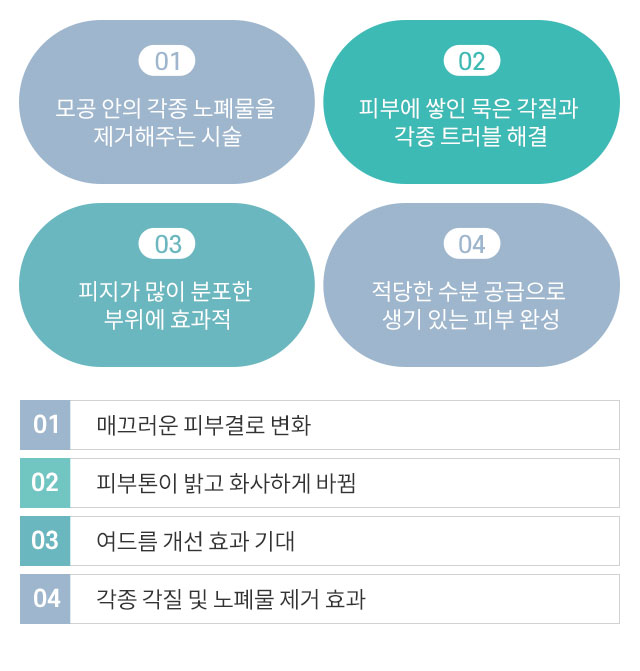 01

모공 안의 각종 노폐물을
제거해주는 시술

02

피부에 쌓인 묵은 각질과
각종 트러블 해결

03

피지가 많이 분포한
부위에 효과적

04

적당한 수분 공급으로
생기 있는 피부 완성

01 매끄러운 피부결로 변화

02 피부톤이 밝고 화사하게 바뀜

03 여드름 개선 효과 기대

04 각종 각질 및 노폐물 제거 효과