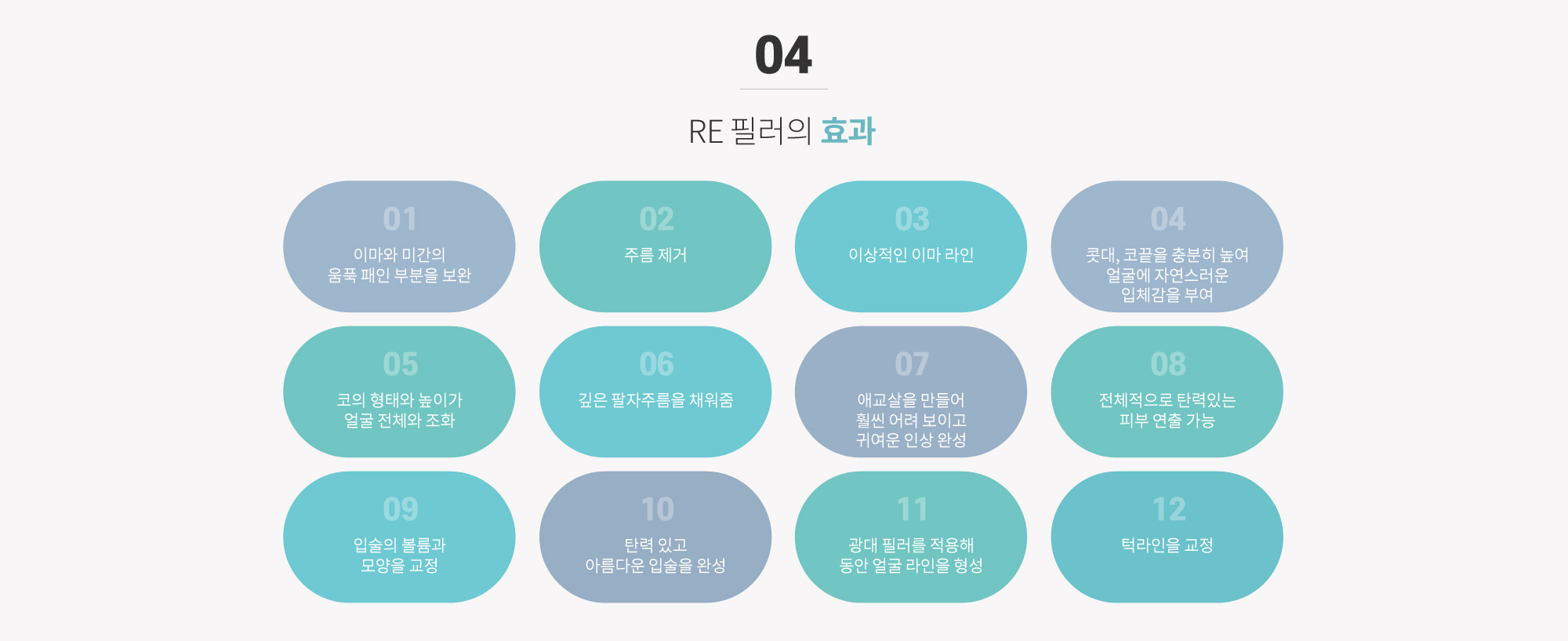 04

RE 필러의 효과

01
이마와 미간의
움푹 패인 부분을 보완

02
주름 제거

03
이상적인 이마 라인

04
콧대, 코끝을 충분히 높여
얼굴에 자연스러운
입체감을 부여

05
코의 형태와 높이가
얼굴 전체와 조화

06
깊은 팔자주름을 채워줌

07
애교살을 만들어
훨씬 어려 보이고
귀여운 인상 완성

08
전체적으로 탄력있는
피부 연출 가능

09
입술의 볼륨과
모양을 교정

10
탄력 있고
아름다운 입술을 완성

11
광대 필러를 적용해
동안 얼굴 라인을 형성

12
턱라인을 교정