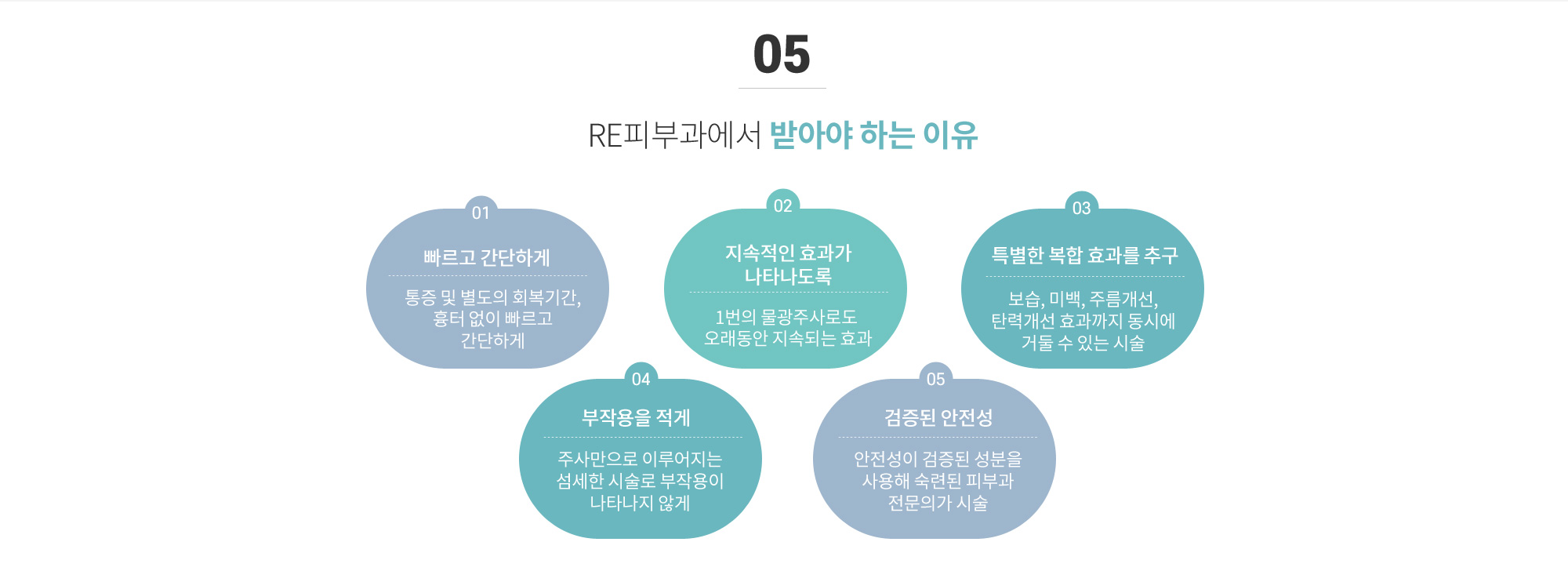 05

RE피부과에서 받아야 하는 이유

01
빠르고 간단하게
통증 및 별도의 회복기간,
흉터 없이 빠르고
간단하게

02
지속적인 효과가
나타나도록
1번의 물광주사로도
오래동안 지속되는 효과

03
특별한 복합 효과를 추구
보습, 미백, 주름개선,
탄력개선 효과까지 동시에
거둘 수 있는 시술

04
부작용을 적게
주사만으로 이루어지는
섬세한 시술로 부작용이
나타나지 않게

05
검증된 안전성
안전성이 검증된 성분을
사용해 숙련된 피부과
전문의가 시술