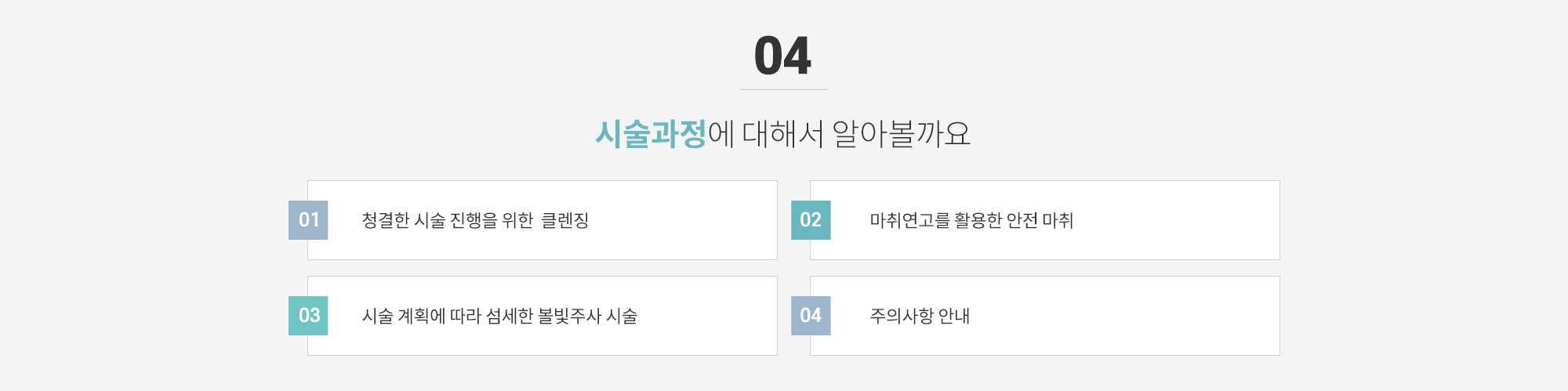 04

시술과정에 대해서 알아볼까요

01 청결한 시술 진행을 위한 클렌징

02 마취연고를 활용한 안전 마취

03 시술 계획에 따라 섬세한 볼빛주사 시술

04 주의사항 안내