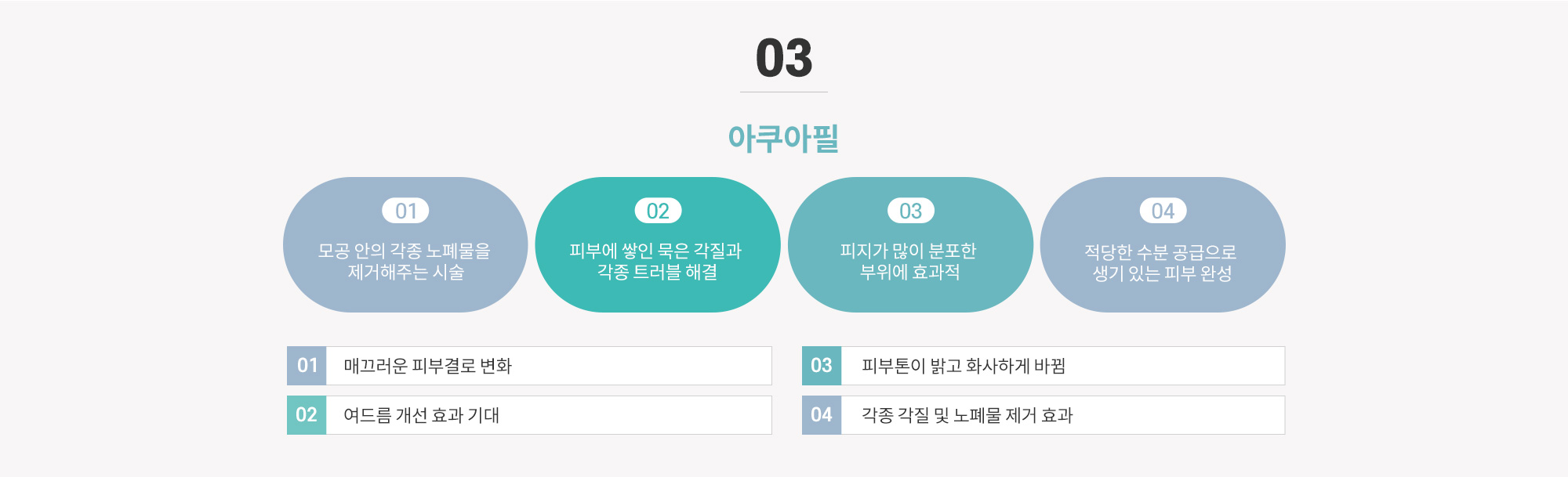 03

아쿠아필

01
모공 안의 각종 노폐물을 제거해주는 시술

02
피부에 쌓인 묵은 각질과 각종 트러블 해결

03
피지가 많이 분포한 부위에 효과적

04
적당한 수분 공급으로 생기 있는 피부 완성

01 매끄러운 피부결로 변화

02 여드름 개선 효과 기대

03 피부톤이 밝고 화사하게 바뀜

04 각종 각질 및 노폐물 제거 효과